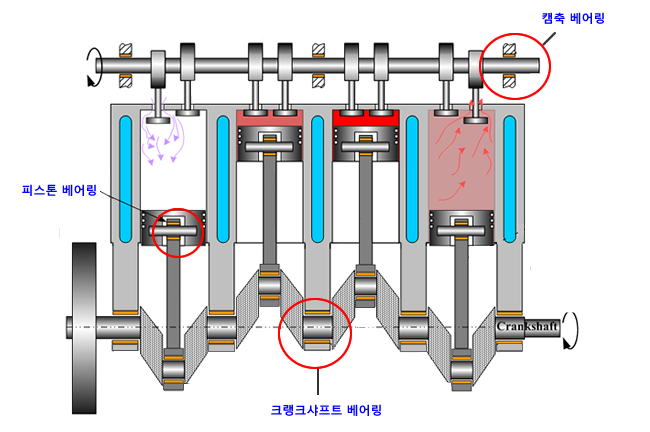 캠축 베어링

피스톤 베어링

Crankshaft

크랭크샤프트 베어링