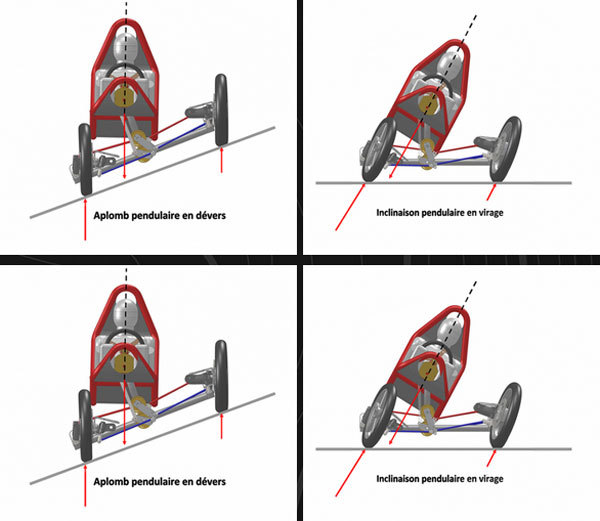 Aplomb pendulaire en dévers

Inclinaison pendulaire en virage

Aplomb pendulaire en dévers

Inclinaison pendulaire en virage