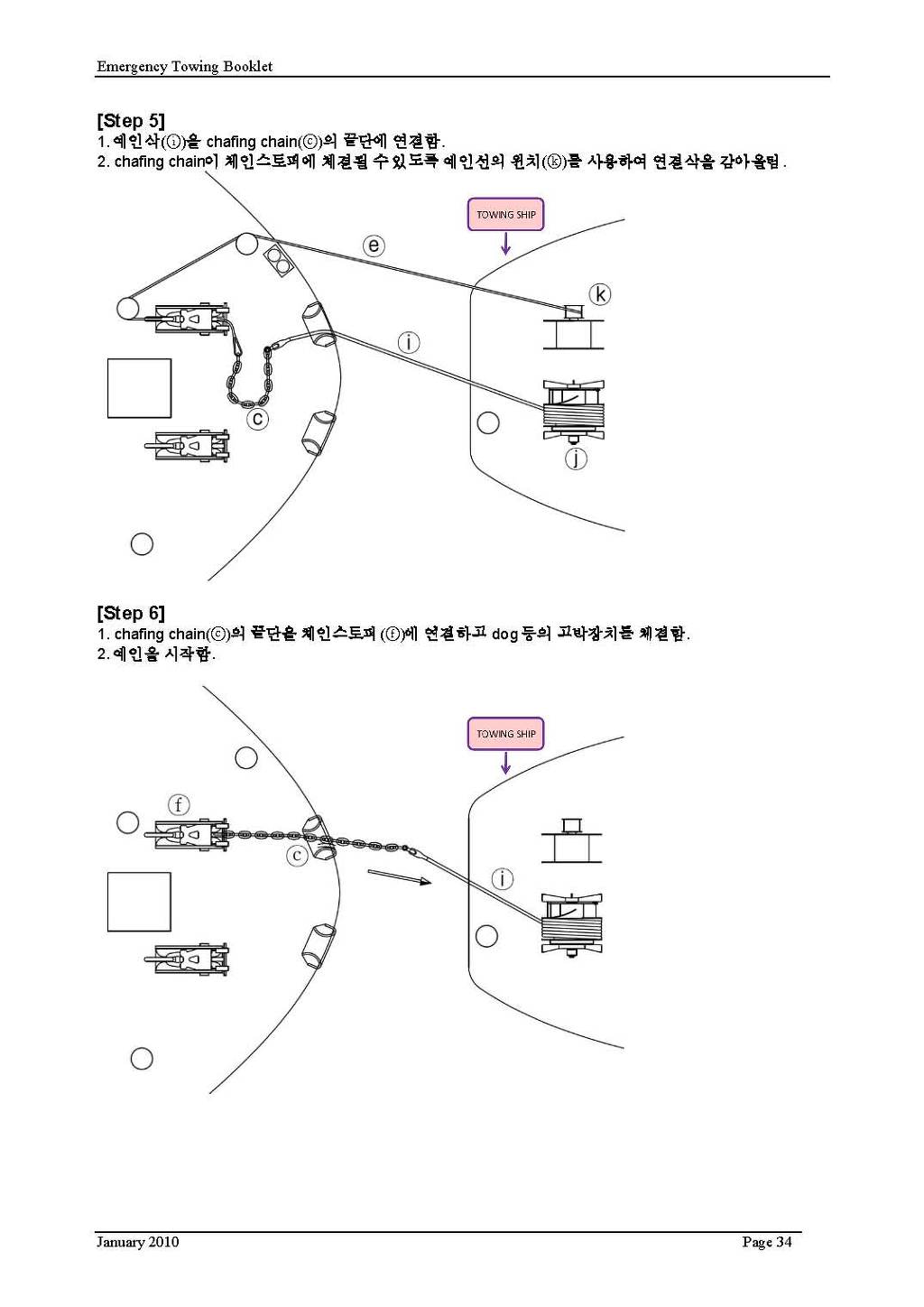 Emergency Towing Booklet

[Step 5]
1. 예인삭(ⓘ)을 chafing chain(ⓒ)의 끝단에 연결함.
2. chafing chain이 체인스토퍼에 체결될 수 있도록 예인선의 윈치(ⓚ)를 사용하여 연결삭을 감아올림.

TOWING SHIP

e

k

i

c

j

[Step 6]
1. chafing chain(ⓒ)의 끝단을 체인스토퍼 (ⓕ)에 연결하고 dog 등의 고박장치를 체결함.
2. 예인을 시작함.

TOWING SHIP

f

c

i

January 2010

Page 34