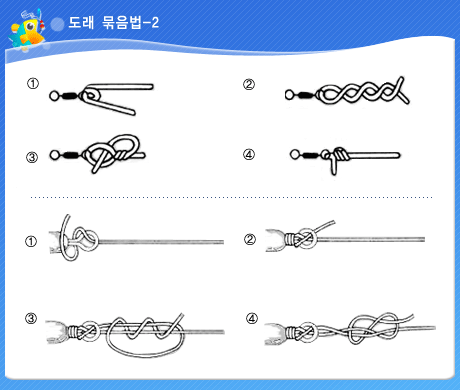 도래 묶음법-2

①

②

③

④

①

②

③

④