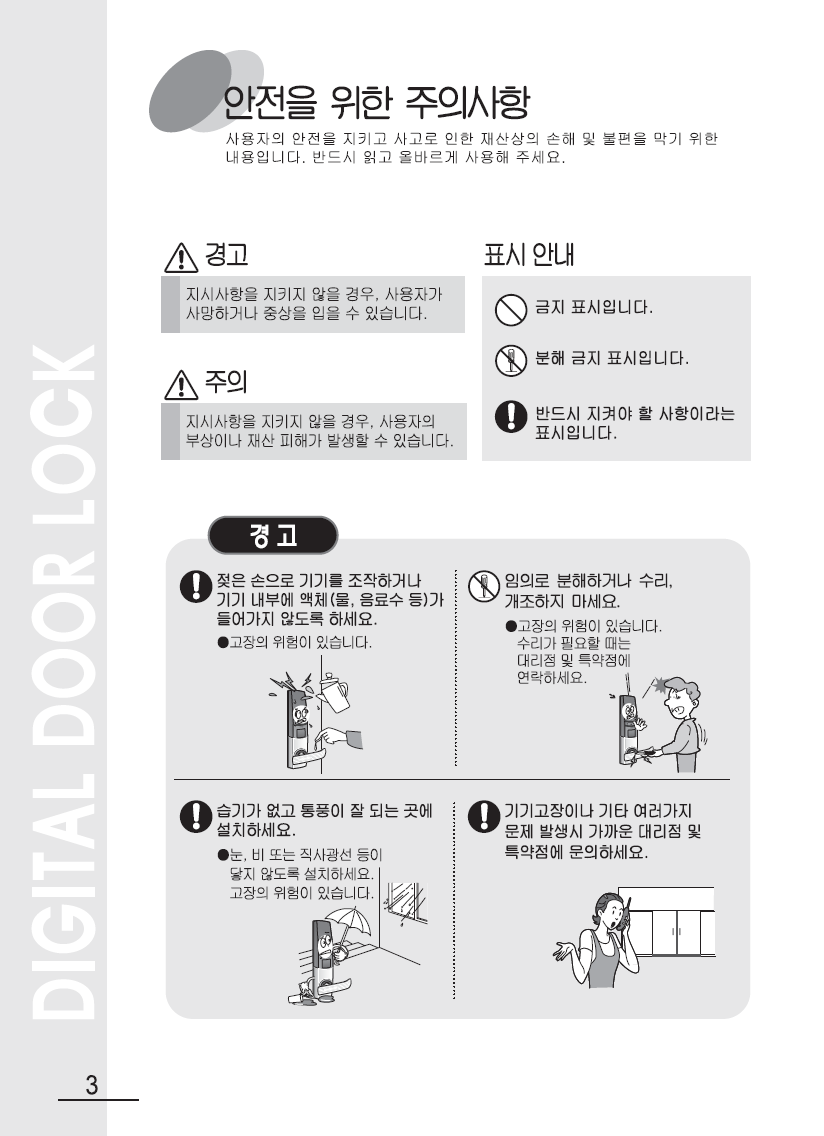 DIGITAL DOOR LOCK

안전을 위한 주의사항

사용자의 안전을 지키고 사고로 인한 재산상의 손해 및 불편을 막기 위한 내용입니다. 반드시 읽고 올바르게 사용해 주세요.

경고

지시사항을 지키지 않을 경우, 사용자가 사망하거나 중상을 입을 수 있습니다.

주의

지시사항을 지키지 않을 경우, 사용자의 부상이나 재산 피해가 발생할 수 있습니다.

표시 안내

금지 표시입니다.

분해 금지 표시입니다.

반드시 지켜야 할 사항이라는 표시입니다.

경고

젖은 손으로 기기를 조작하거나 기기 내부에 액체(물, 음료수 등)가 들어가지 않도록 하세요.

●고장의 위험이 있습니다.

임의로 분해하거나 수리, 개조하지 마세요.

●고장의 위험이 있습니다. 수리가 필요할 때는 대리점 및 특약점에 연락하세요.

습기가 없고 통풍이 잘 되는 곳에 설치하세요.

●눈, 비 또는 직사광선 등이 닿지 않도록 설치하세요. 고장의 위험이 있습니다.

기기고장이나 기타 여러가지 문제 발생시 가까운 대리점 및 특약점에 문의하세요.

3