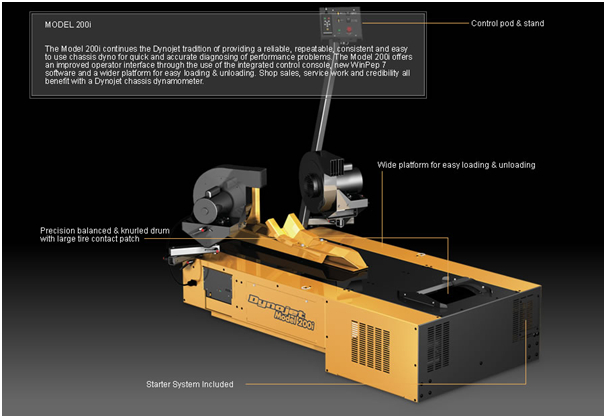 MODEL 200i

The Model 200i continues the Dynojet tradition of providing a reliable, repeatable, consistent and easy to use chassis dyno for quick and accurate diagnosing of performance problems. The Model 200i offers an improved operator interface through the use of the integrated control console, new WinPep 7 software and a wider platform for easy loading & unloading. Shop sales, service work and credibility all benefit with a Dynojet chassis dynamometer.

Control pod & stand

Wide platform for easy loading & unloading

Precision balanced & knurled drum with large tire contact patch

Dynojet Model 200i

Starter System Included