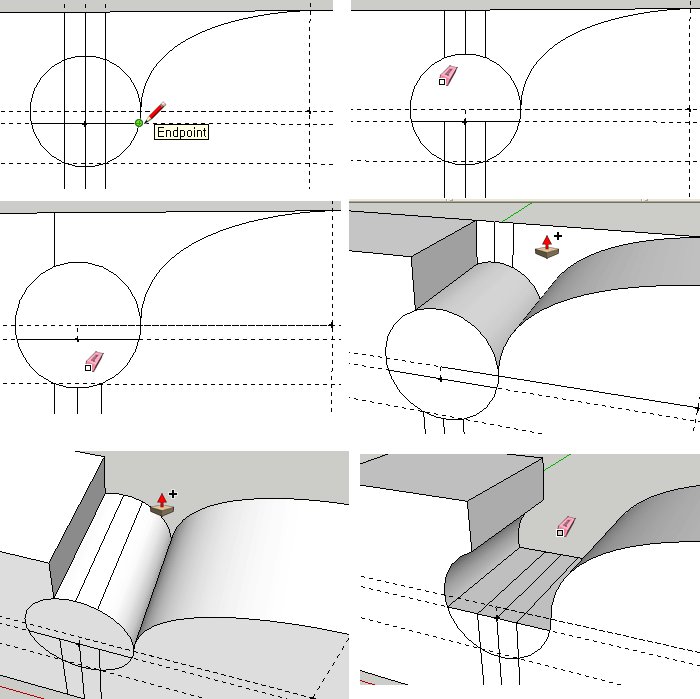 Endpoint