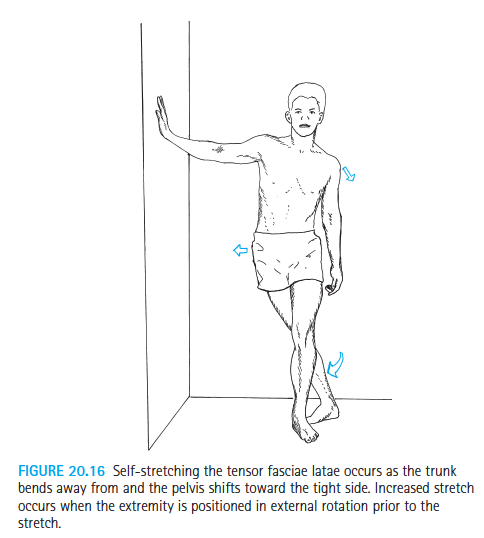 FIGURE 20.16 Self-stretching the tensor fasciae latae occurs as the trunk bends away from and the pelvis shifts toward the tight side. Increased stretch occurs when the extremity is positioned in external rotation prior to the stretch.