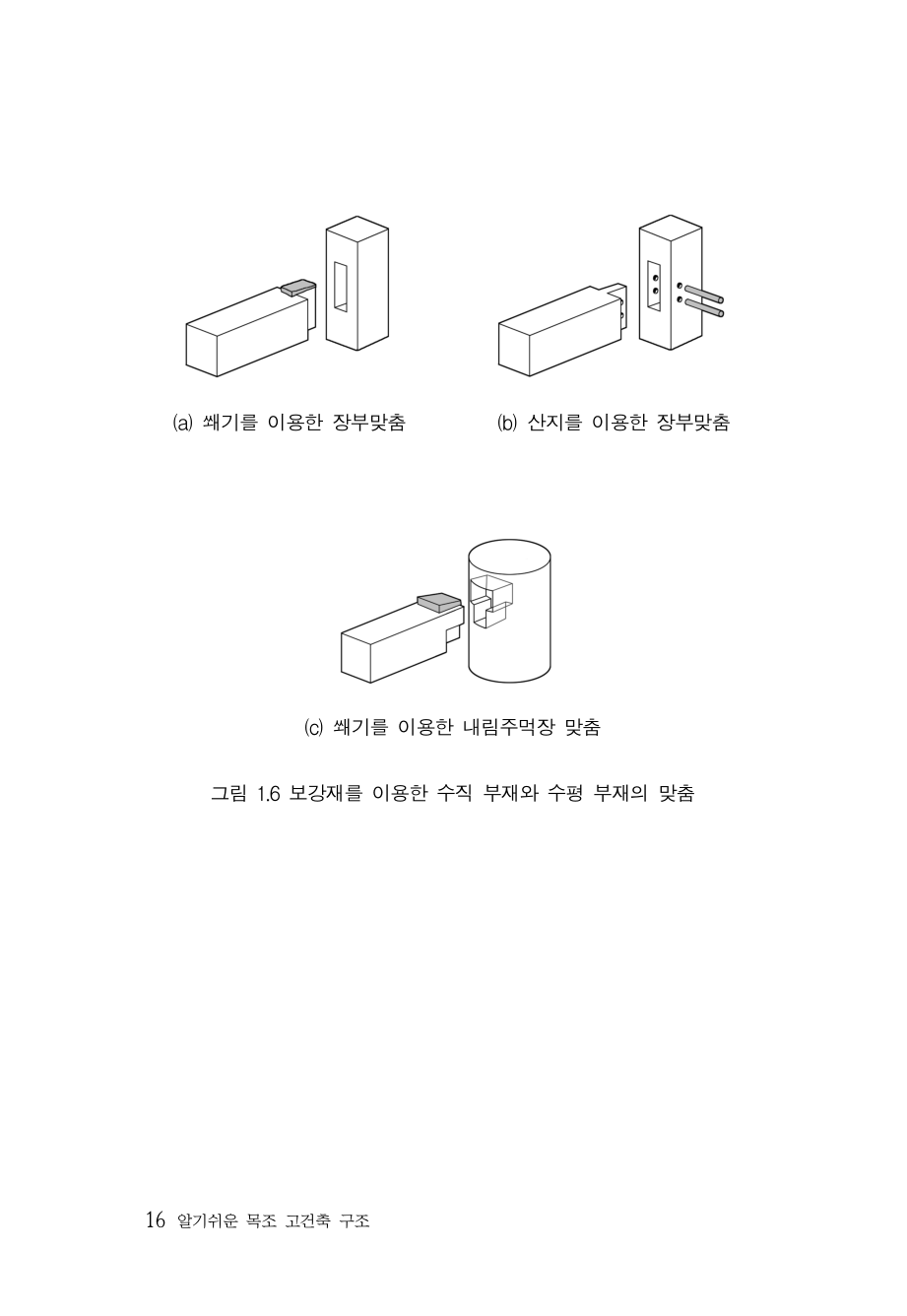 (a) 쐐기를 이용한 장부맞춤

(b) 산지를 이용한 장부맞춤

(c) 쐐기를 이용한 내림주먹장 맞춤

그림 1.6 보강재를 이용한 수직 부재와 수평 부재의 맞춤

16 알기쉬운 목조 고건축 구조