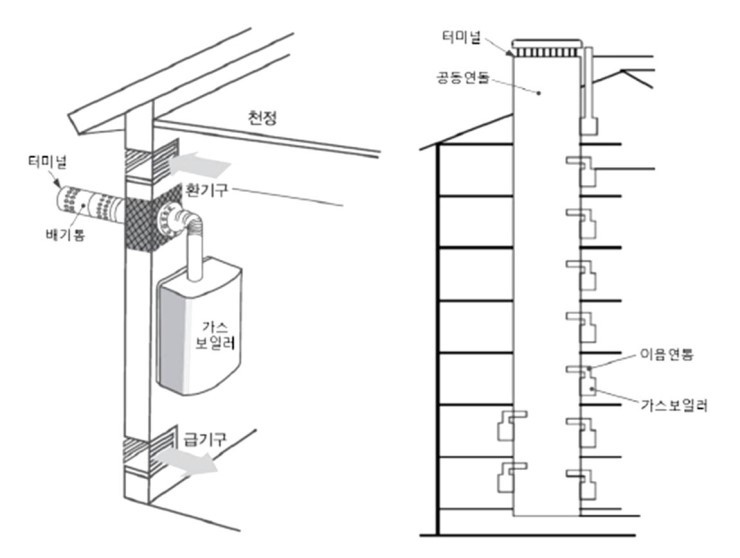 천정

터미널

환기구

배기통

가스
보일러

급기구

터미널

공동연돌

이음연통

가스보일러