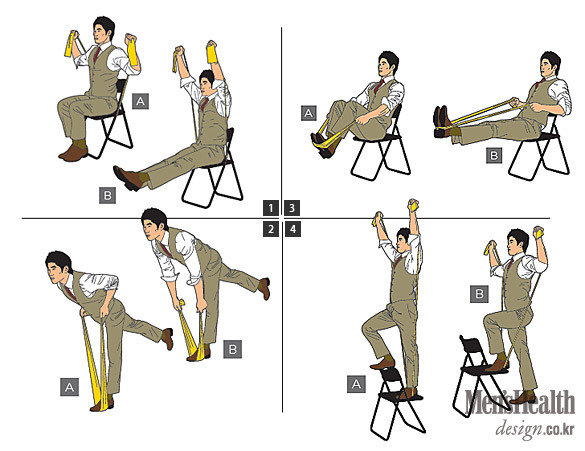 A

B

A

B

1 3

2 4

A

B

A

B

Men'sHealth
design.co.kr