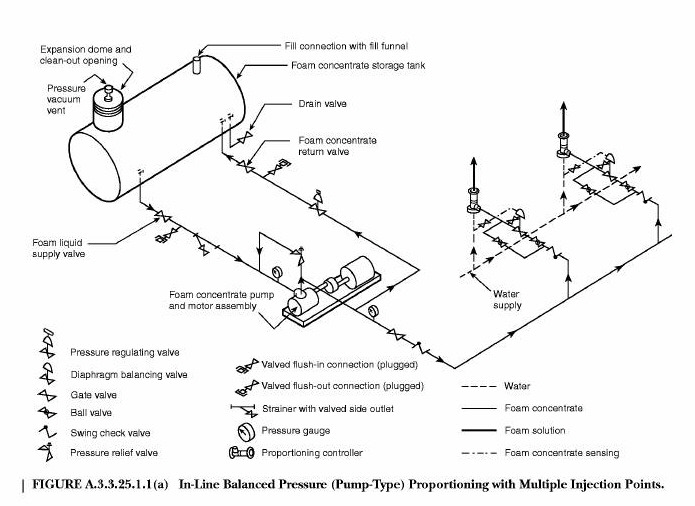 Expansion dome and clean-out opening

Pressure vacuum vent

Fill connection with fill funnel

Foam concentrate storage tank

Drain valve

Foam concentrate return valve

Foam liquid supply valve

Foam concentrate pump and motor assembly

Water supply

Pressure regulating valve

Diaphragm balancing valve

Gate valve

Ball valve

Swing check valve

Pressure relief valve

Valved flush-in connection (plugged)

Valved flush-out connection (plugged)

Strainer with valved side outlet

Pressure gauge

Proportioning controller

Water

Foam concentrate

Foam solution

Foam concentrate sensing

| FIGURE A.3.3.25.1.1(a) In-Line Balanced Pressure (Pump-Type) Proportioning with Multiple Injection Points.