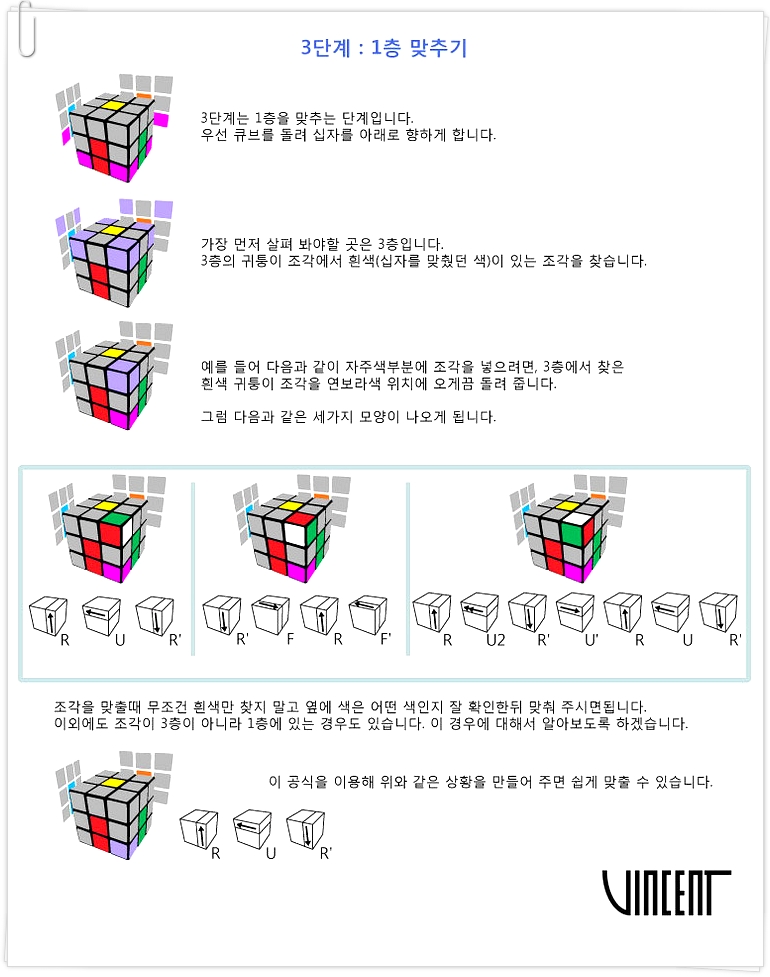 3단계 : 1층 맞추기

3단계는 1층을 맞추는 단계입니다.
우선 큐브를 돌려 십자를 아래로 향하게 합니다.

가장 먼저 살펴 봐야할 곳은 3층입니다.
3층의 귀퉁이 조각에서 흰색(십자를 맞췄던 색)이 있는 조각을 찾습니다.

예를 들어 다음과 같이 자주색부분에 조각을 넣으려면, 3층에서 찾은 흰색 귀퉁이 조각을 연보라색 위치에 오게끔 돌려 줍니다.

그럼 다음과 같은 세가지 모양이 나오게 됩니다.

R U R'

R' F R F'

R U2 R' U' R U R'

조각을 맞출때 무조건 흰색만 찾지 말고 옆에 색은 어떤 색인지 잘 확인한뒤 맞춰 주시면됩니다.
이외에도 조각이 3층이 아니라 1층에 있는 경우도 있습니다. 이 경우에 대해서 알아보도록 하겠습니다.

이 공식을 이용해 위와 같은 상황을 만들어 주면 쉽게 맞출 수 있습니다.

R U R'

VINCENT