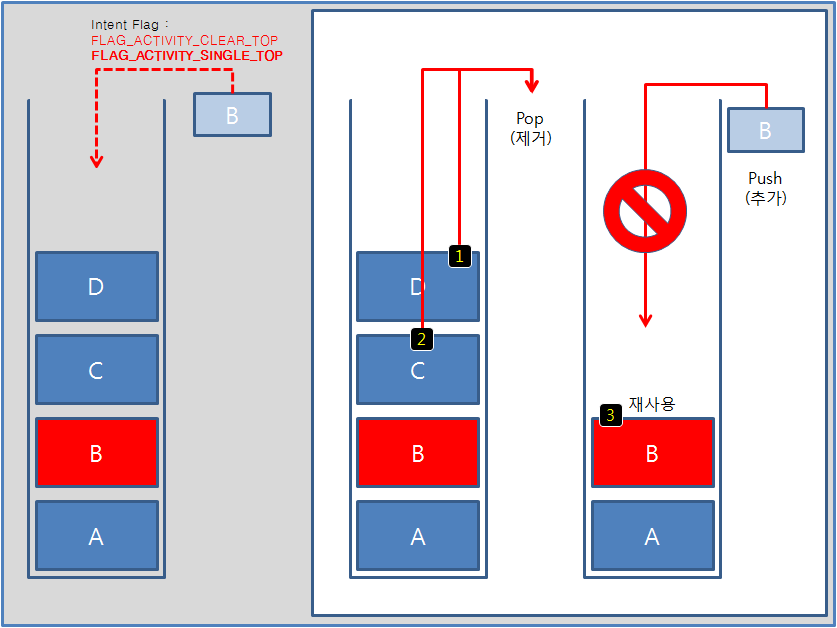 Intent Flag :
FLAG_ACTIVITY_CLEAR_TOP
FLAG_ACTIVITY_SINGLE_TOP

B

D
C
B
A

Pop
(제거)

1
D
2
C
B
A

B
Push
(추가)

재사용
3
B
A