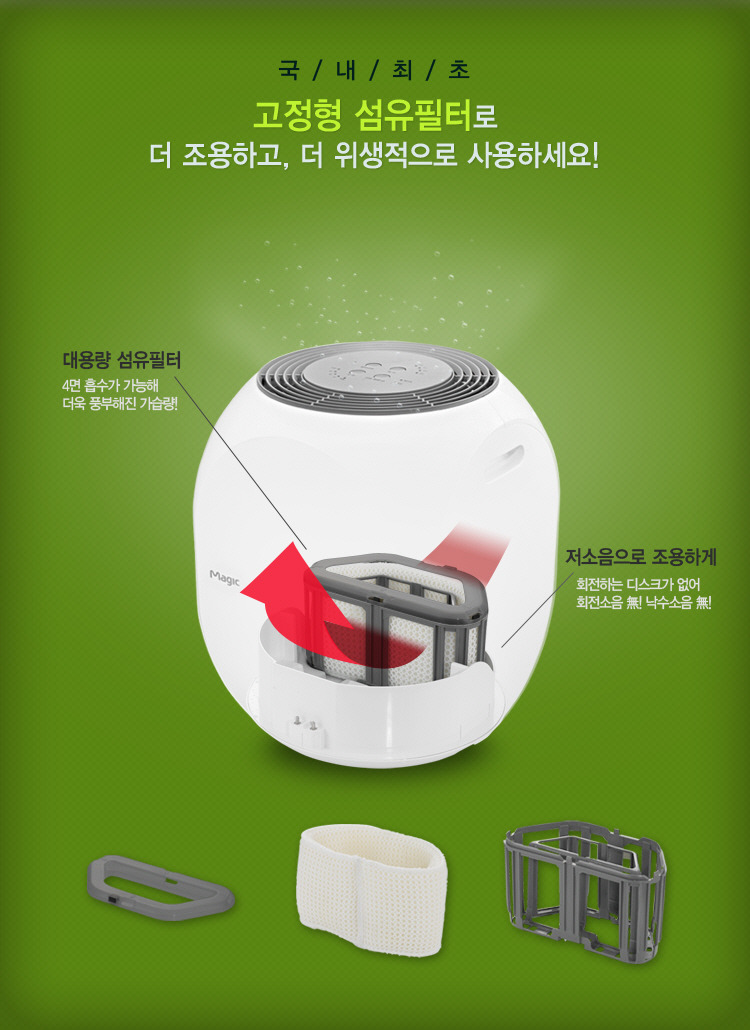 국 / 내 / 최 / 초

고정형 섬유필터로
더 조용하고, 더 위생적으로 사용하세요!

대용량 섬유필터
4면 흡수가 가능해
더욱 풍부해진 가습량!

Magic

저소음으로 조용하게
회전하는 디스크가 없어
회전소음 無! 낙수소음 無!