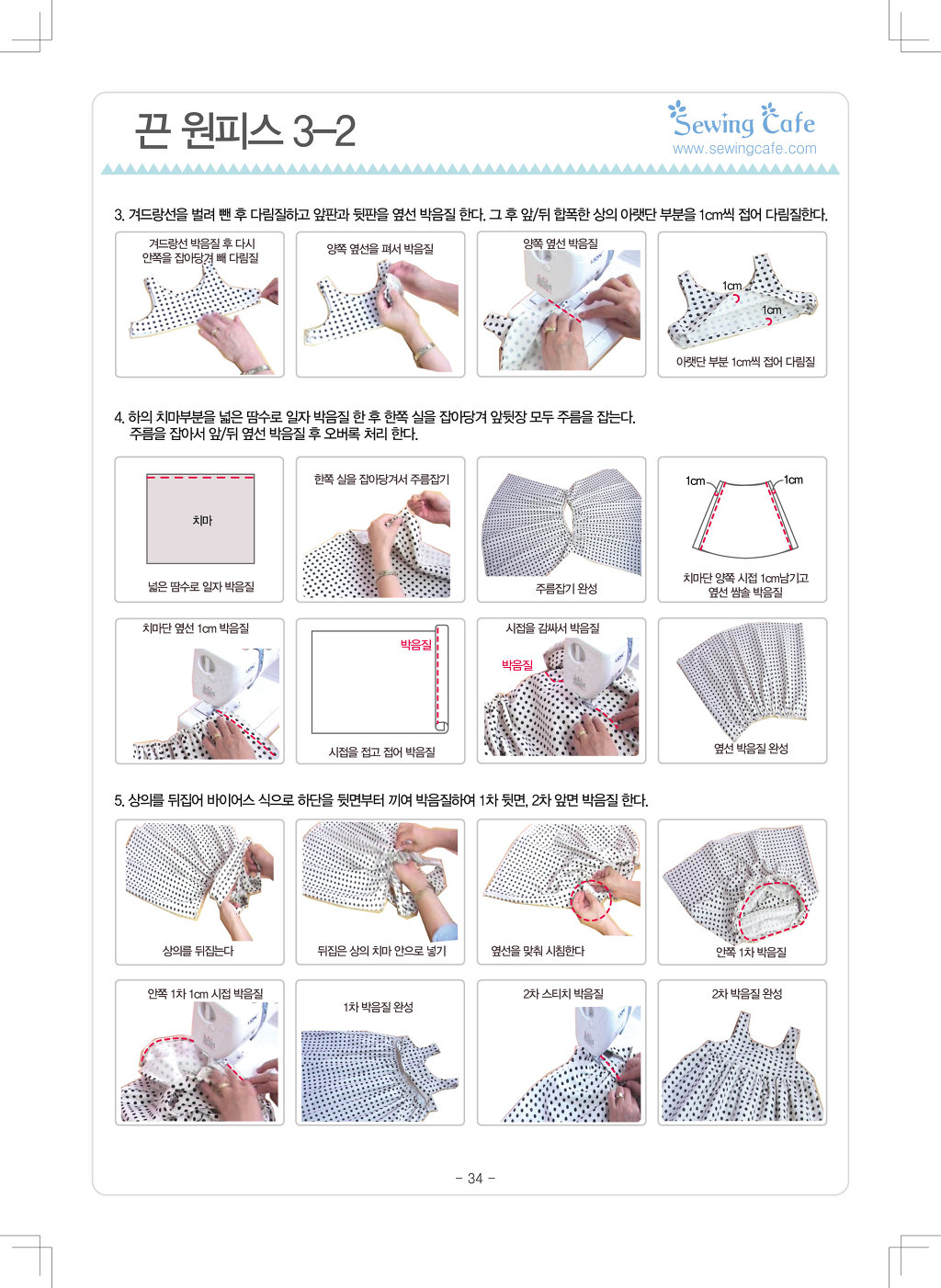 끈 원피스 3-2

Sewing Cafe
www.sewingcafe.com

3. 겨드랑선을 벌려 뺀 후 다림질하고 앞판과 뒷판을 옆선 박음질 한다. 그 후 앞/뒤 합폭한 상의 아랫단 부분을 1cm씩 접어 다림질한다.

겨드랑선 박음질 후 다시 안쪽을 잡아당겨 빼 다림질

양쪽 옆선을 펴서 박음질

양쪽 옆선 박음질

1cm

1cm

아랫단 부분 1cm씩 접어 다림질

4. 하의 치마부분을 넓은 땀수로 일자 박음질 한 후 한쪽 실을 잡아당겨 앞뒷장 모두 주름을 잡는다. 주름을 잡아서 앞/뒤 옆선 박음질 후 오버록 처리 한다.

치마

넓은 땀수로 일자 박음질

한쪽 실을 잡아당겨서 주름잡기

주름잡기 완성

1cm

1cm

치마단 양쪽 시접 1cm남기고 옆선 쌈솔 박음질

치마단 옆선 1cm 박음질

박음질

시접을 접고 접어 박음질

시접을 감싸서 박음질

박음질

옆선 박음질 완성

5. 상의를 뒤집어 바이어스 식으로 하단을 뒷면부터 끼여 박음질하여 1차 뒷면, 2차 앞면 박음질 한다.

상의를 뒤집는다

뒤집은 상의 치마 안으로 넣기

옆선을 맞춰 시침한다

안쪽 1차 박음질

안쪽 1차 1cm 시접 박음질

1차 박음질 완성

2차 스티치 박음질

2차 박음질 완성

- 34 -