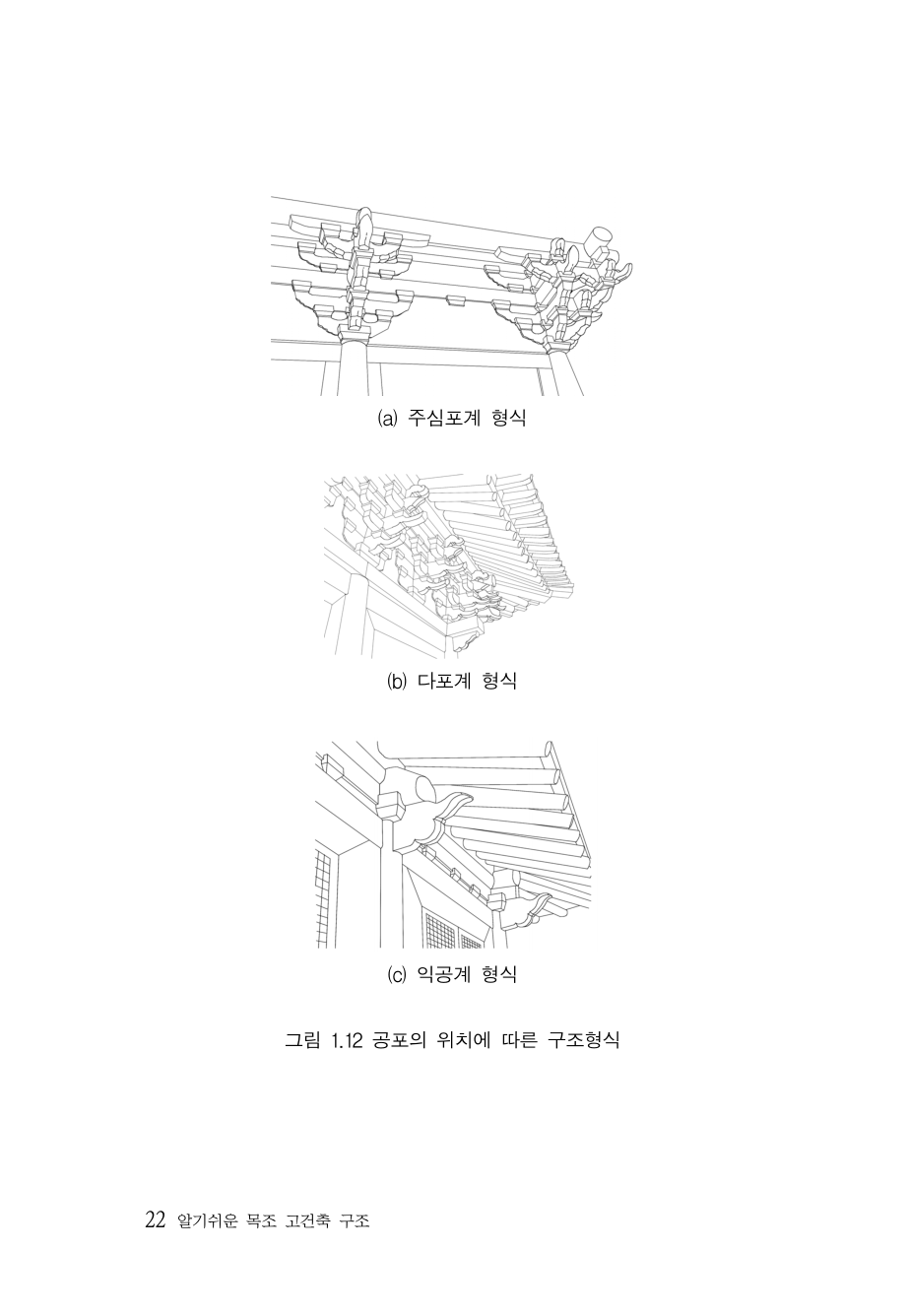 (a) 주심포계 형식

(b) 다포계 형식

(c) 익공계 형식

그림 1.12 공포의 위치에 따른 구조형식

22 알기쉬운 목조 고건축 구조