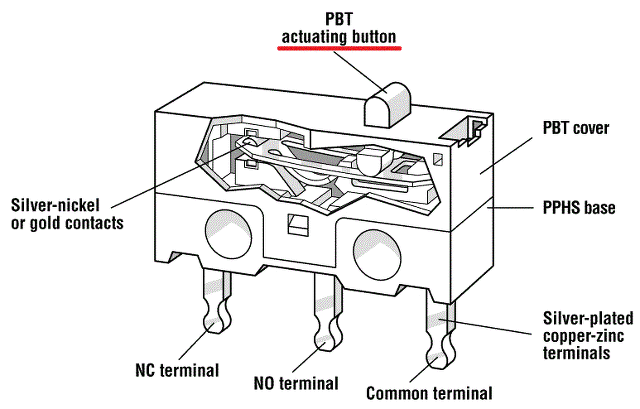 PBT
actuating button

PBT cover

Silver-nickel
or gold contacts

PPHS base

Silver-plated
copper-zinc
terminals

NC terminal

NO terminal

Common terminal