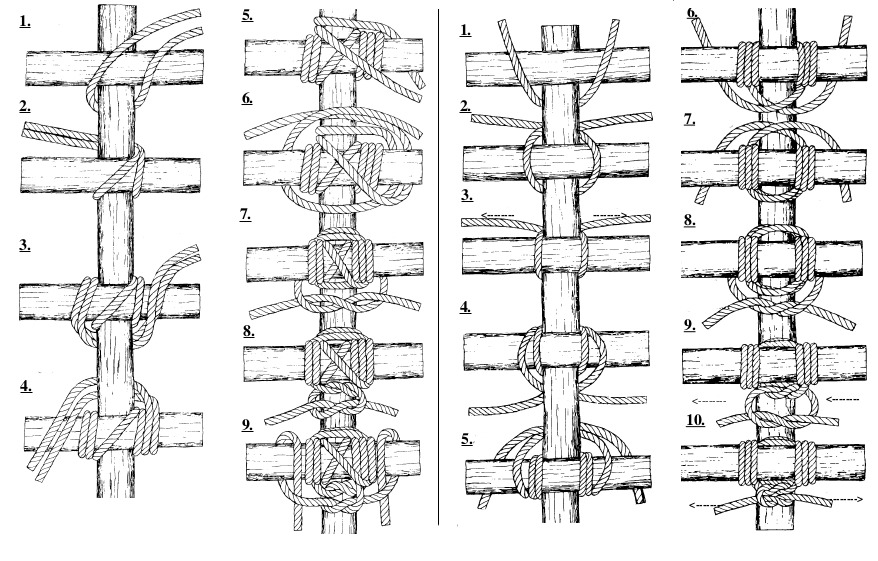 1.
2.
3.
4.
5.
6.
7.
8.
9.
1.
2.
3.
4.
5.
6.
7.
8.
9.
10.