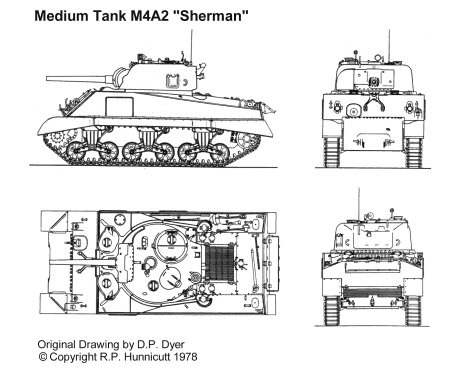 Medium Tank M4A2 "Sherman"

Original Drawing by D.P. Dyer
© Copyright R.P. Hunnicutt 1978