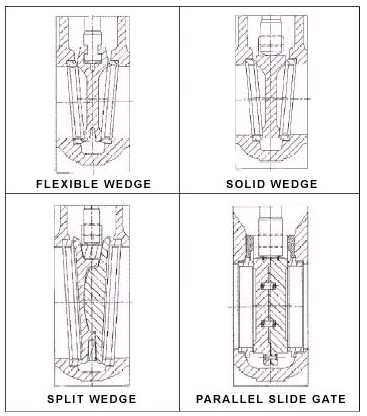 FLEXIBLE WEDGE

SOLID WEDGE

SPLIT WEDGE

PARALLEL SLIDE GATE