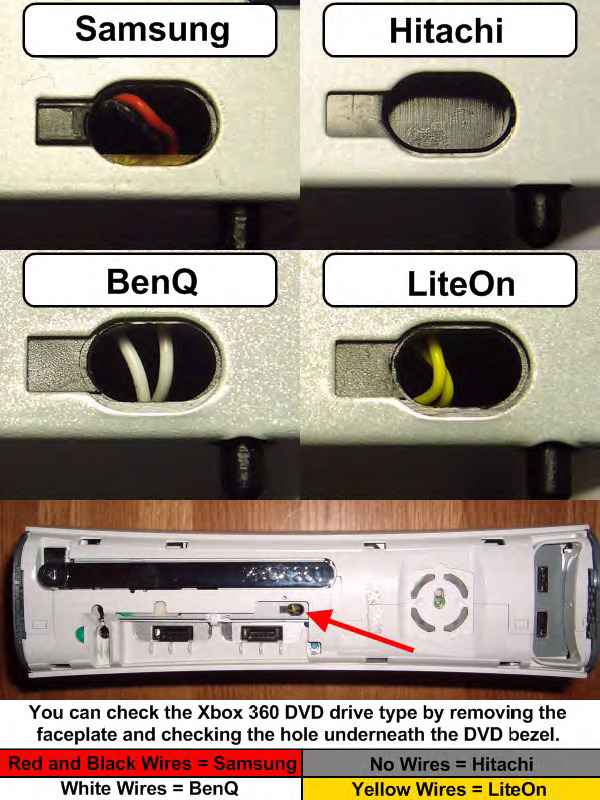 Samsung

Hitachi

BenQ

LiteOn

You can check the Xbox 360 DVD drive type by removing the faceplate and checking the hole underneath the DVD bezel.

| Red and Black Wires = Samsung | No Wires = Hitachi |
|---|---|
| White Wires = BenQ | Yellow Wires = LiteOn |