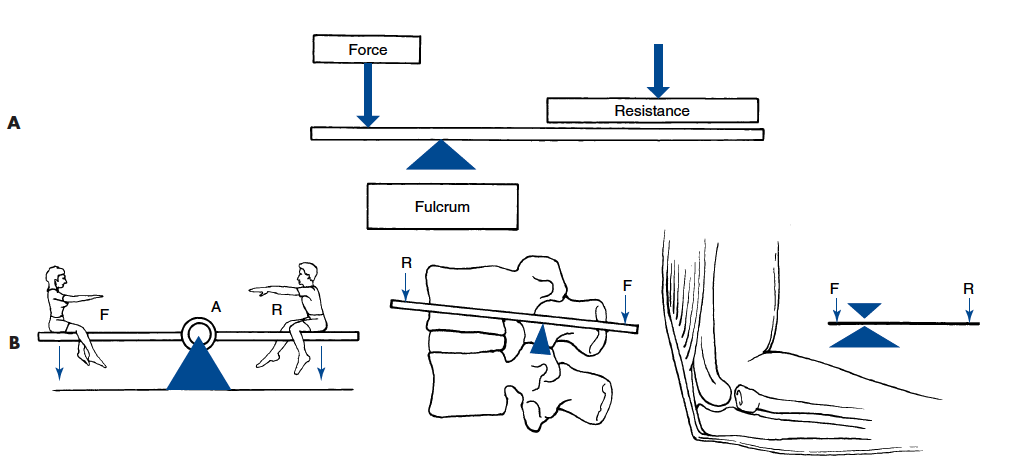 A

Force

Resistance

Fulcrum

B

F

A

R

R

F

F

R