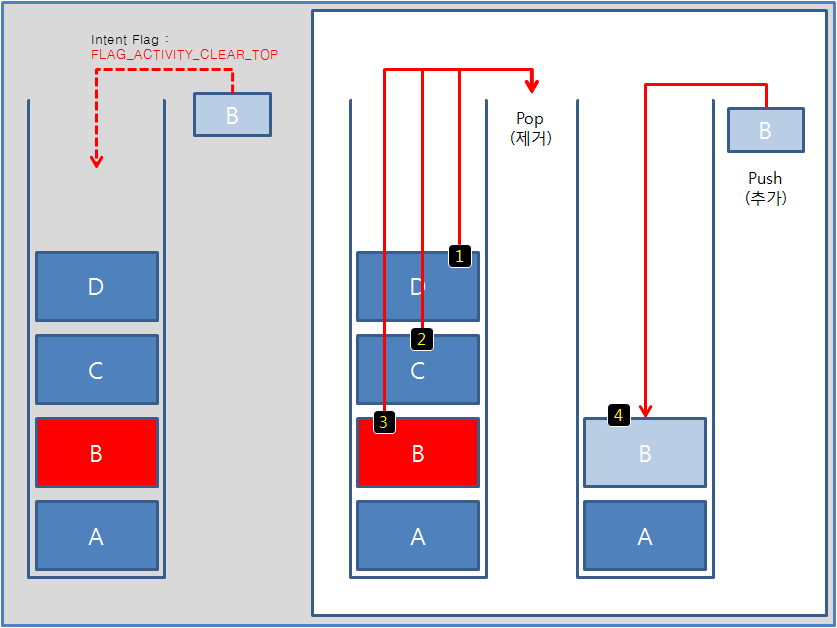 Intent Flag :
FLAG_ACTIVITY_CLEAR_TOP

B

D

C

B

A

Pop
(제거)

1

D

2

C

3

B

A

B

Push
(추가)

4

B

A