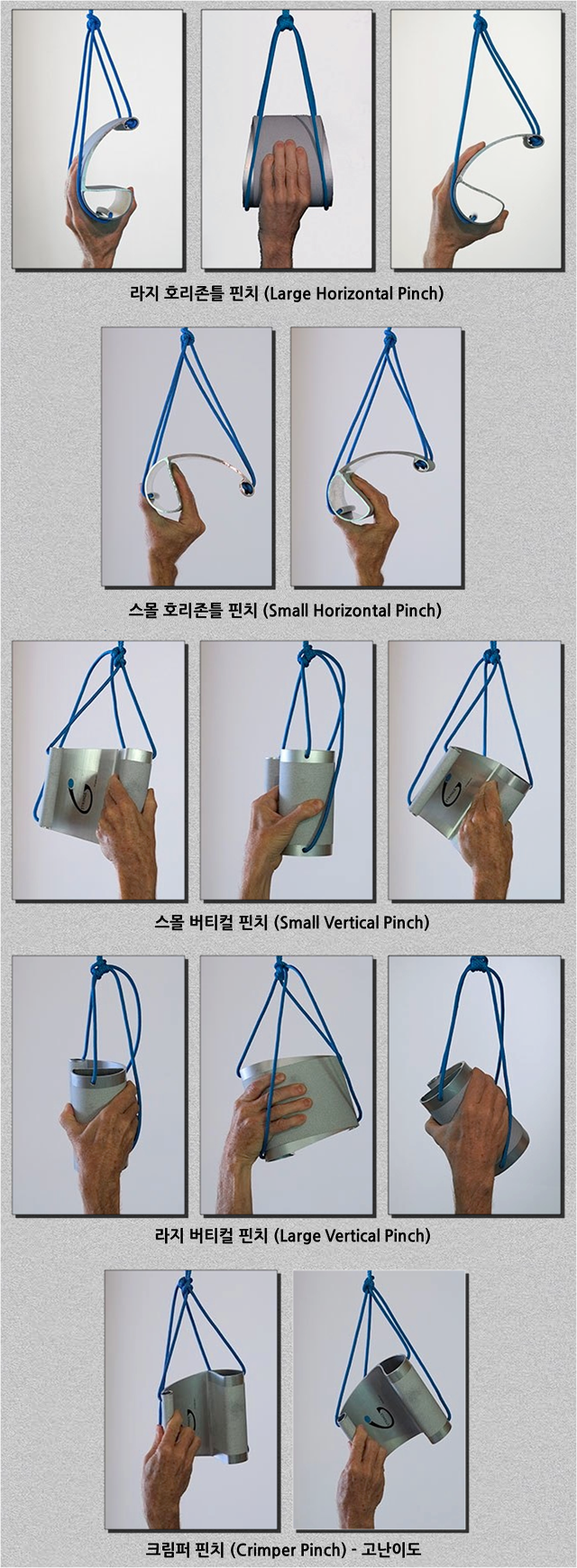 라지 호리존틀 핀치 (Large Horizontal Pinch)

스몰 호리존틀 핀치 (Small Horizontal Pinch)

스몰 버티컬 핀치 (Small Vertical Pinch)

라지 버티컬 핀치 (Large Vertical Pinch)

크림퍼 핀치 (Crimper Pinch) - 고난이도