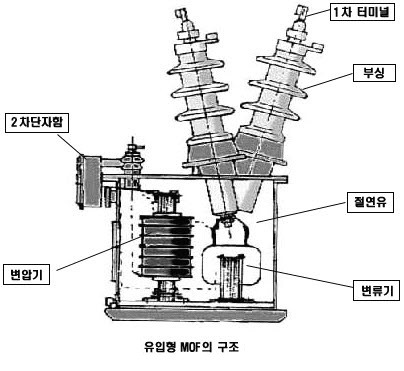 1차 터미널

부싱

2차단자함

절연유

변압기

변류기

유입형 MOF의 구조