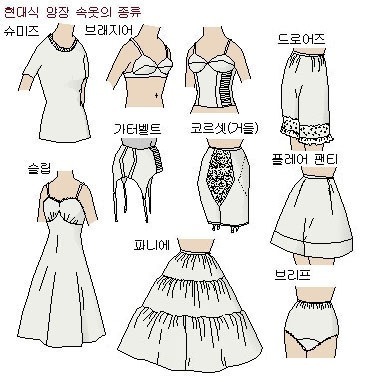 현대식 양장 속옷의 종류

슈미즈

브래지어

드로어즈

가터벨트

코르셋(거들)

슬립

플레어 팬티

파니에

브리프