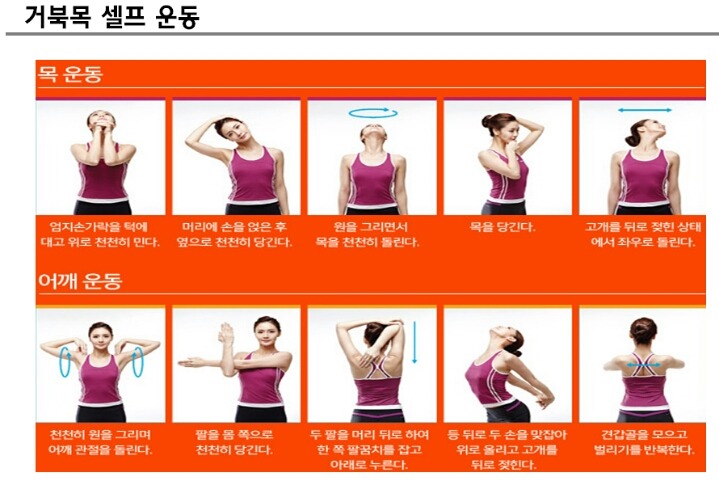 거북목 셀프 운동

목 운동

엄지손가락을 턱에 대고 위로 천천히 민다.

머리에 손을 얹은 후 옆으로 천천히 당긴다.

원을 그리면서 목을 천천히 돌린다.

목을 당긴다.

고개를 뒤로 젖힌 상태에서 좌우로 돌린다.

어깨 운동

천천히 원을 그리며 어깨 관절을 돌린다.

팔을 몸 쪽으로 천천히 당긴다.

두 팔을 머리 뒤로 하여 한 쪽 팔꿈치를 잡고 아래로 누른다.

등 뒤로 두 손을 맞잡아 위로 올리고 고개를 뒤로 젖힌다.

견갑골을 모으고 벌리기를 반복한다.