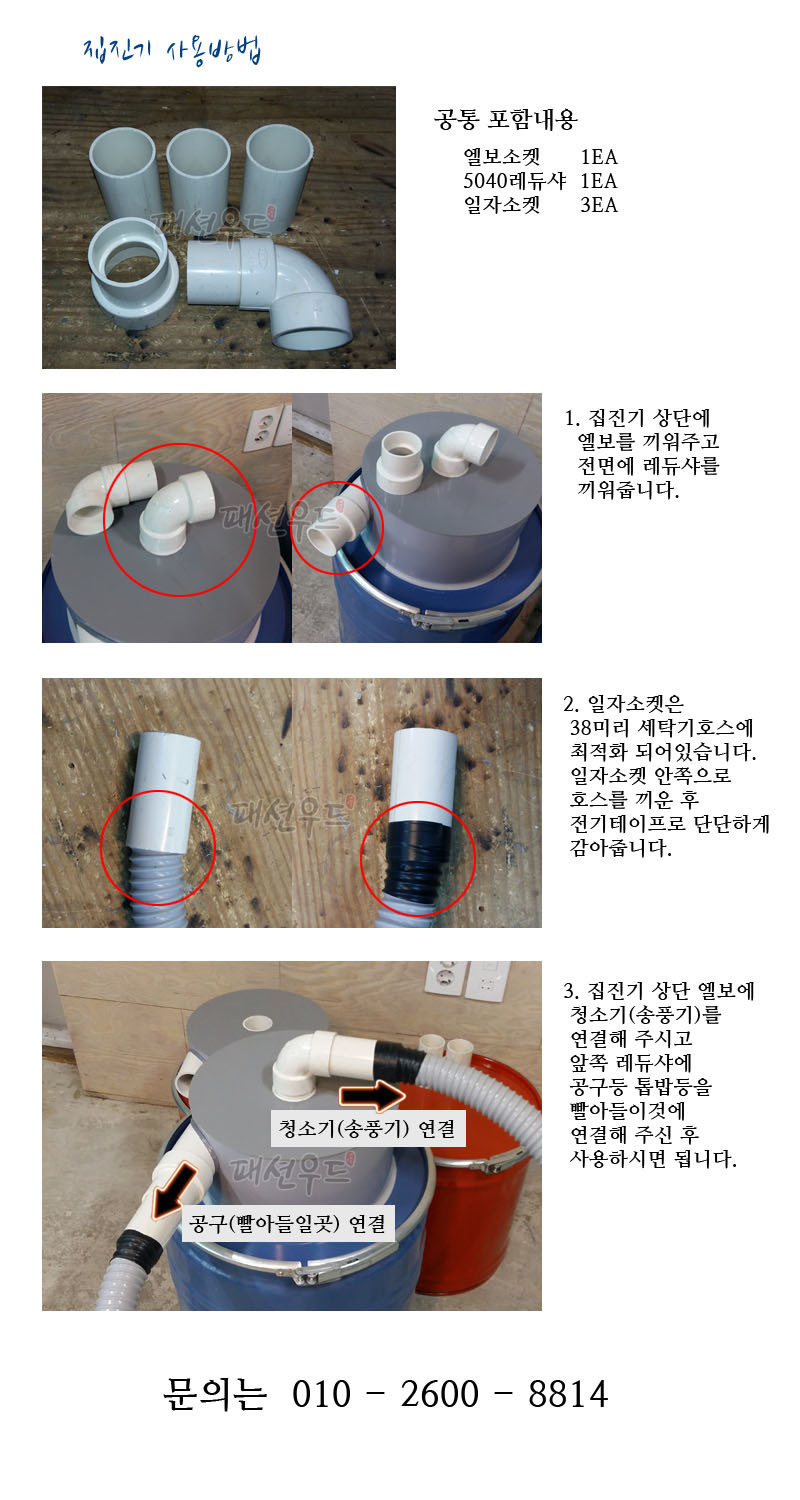 집진기 사용방법

패션우드

공통 포함내용
엘보소켓 1EA
5040레듀샤 1EA
일자소켓 3EA

패션우드

1. 집진기 상단에 엘보를 끼워주고 전면에 레듀샤를 끼워줍니다.

패션우드

2. 일자소켓은 38미리 세탁기호스에 최적화 되어있습니다. 일자소켓 안쪽으로 호스를 끼운 후 전기테이프로 단단하게 감아줍니다.

청소기(송풍기) 연결
패션우드
공구(빨아들일곳) 연결

3. 집진기 상단 엘보에 청소기(송풍기)를 연결해 주시고 앞쪽 레듀샤에 공구등 톱밥등을 빨아들이것에 연결해 주신 후 사용하시면 됩니다.

문의는 010 - 2600 - 8814