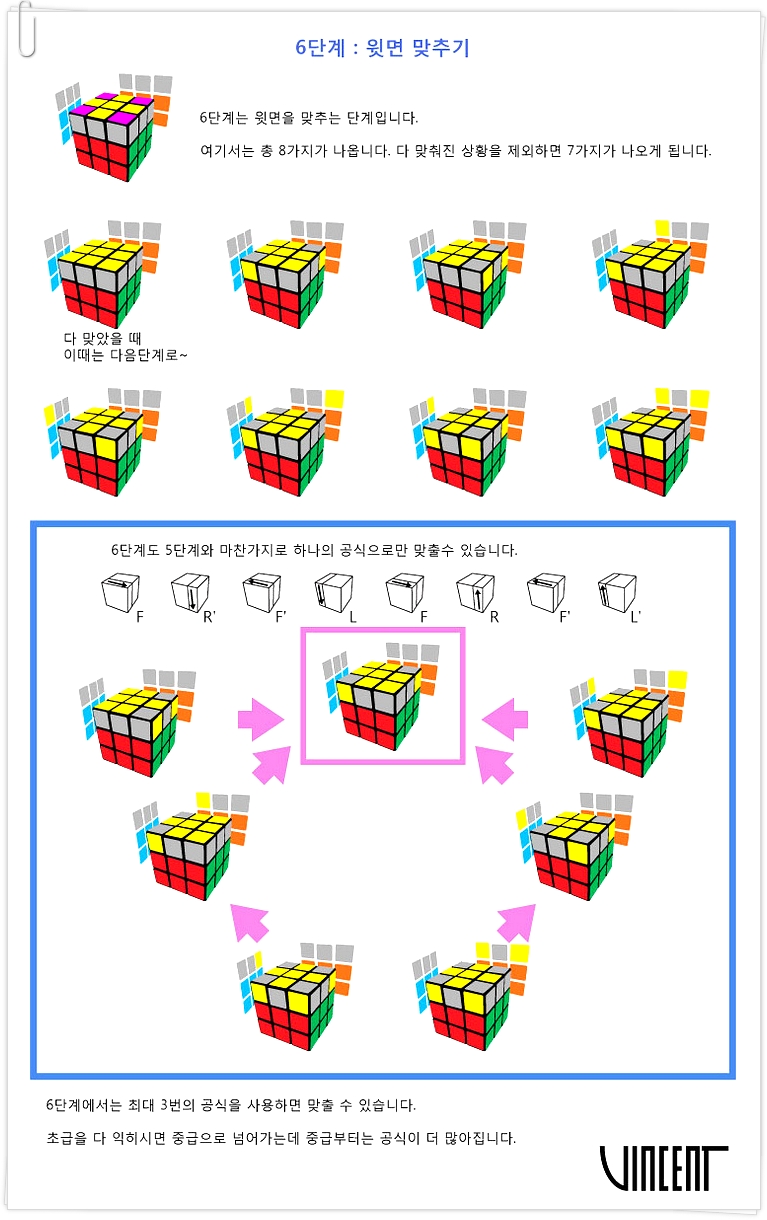 6단계 : 윗면 맞추기

6단계는 윗면을 맞추는 단계입니다.

여기서는 총 8가지가 나옵니다. 다 맞춰진 상황을 제외하면 7가지가 나오게 됩니다.

다 맞았을 때
이때는 다음단계로~

6단계도 5단계와 마찬가지로 하나의 공식으로만 맞출수 있습니다.

F R' F' L F R F' L'

6단계에서는 최대 3번의 공식을 사용하면 맞출 수 있습니다.

초급을 다 익히시면 중급으로 넘어가는데 중급부터는 공식이 더 많아집니다.

VINCENT