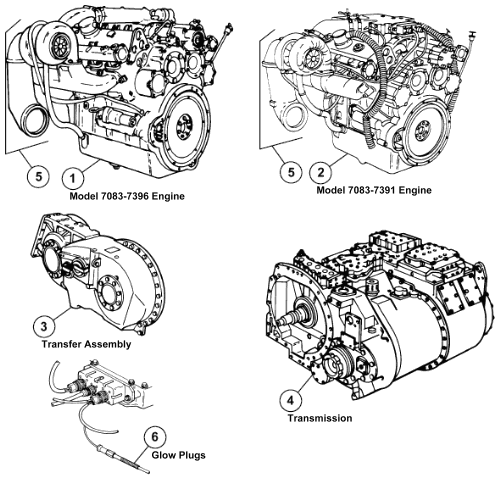 5

1

Model 7083-7396 Engine

5

2

Model 7083-7391 Engine

3

Transfer Assembly

4

Transmission

6

Glow Plugs