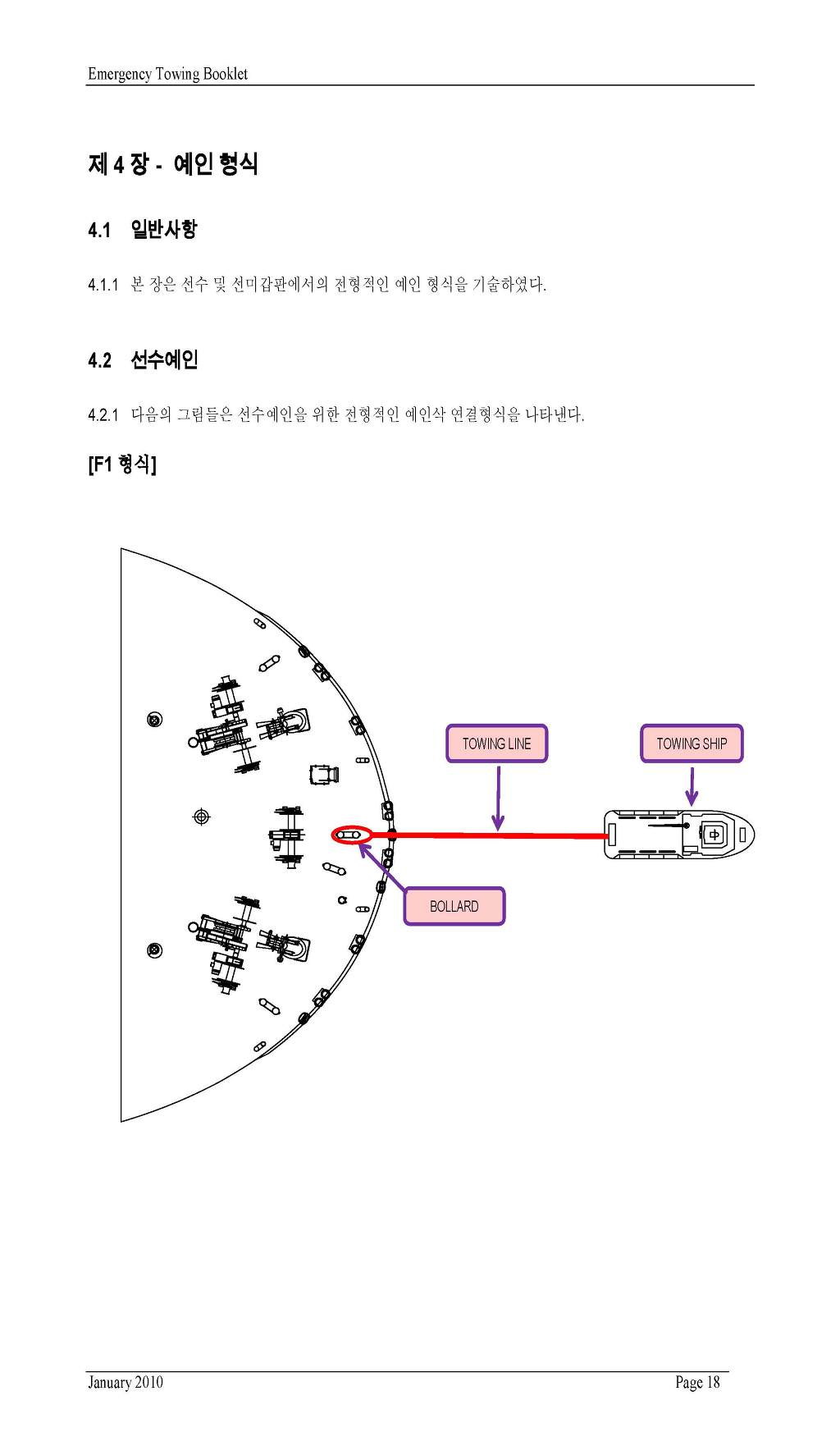 Emergency Towing Booklet

제 4 장 - 예인 형식

4.1 일반사항

4.1.1 본 장은 선수 및 선미갑판에서의 전형적인 예인 형식을 기술하였다.

4.2 선수예인

4.2.1 다음의 그림들은 선수예인을 위한 전형적인 예인삭 연결형식을 나타낸다.

[F1 형식]

TOWING LINE

TOWING SHIP

BOLLARD

January 2010

Page 18