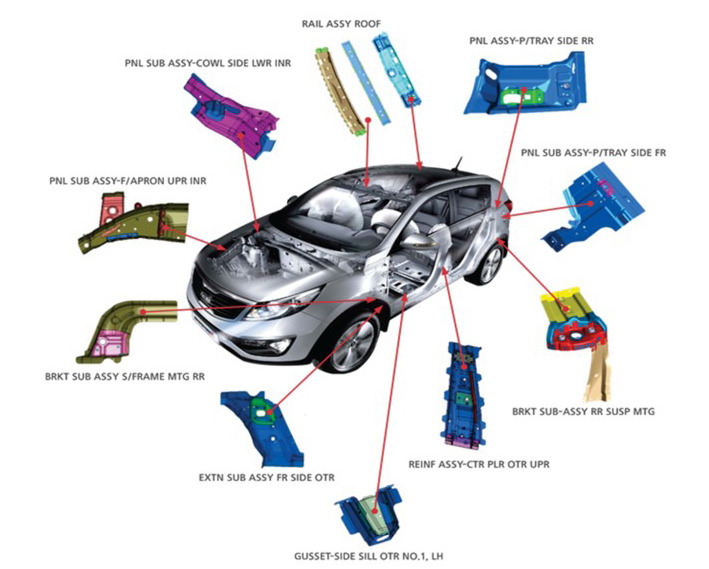 RAIL ASSY ROOF

PNL ASSY-P/TRAY SIDE RR

PNL SUB ASSY-COWL SIDE LWR INR

PNL SUB ASSY-P/TRAY SIDE FR

PNL SUB ASSY-F/APRON UPR INR

BRKT SUB ASSY S/FRAME MTG RR

BRKT SUB-ASSY RR SUSP MTG

EXTN SUB ASSY FR SIDE OTR

REINF ASSY-CTR PLR OTR UPR

GUSSET-SIDE SILL OTR NO.1, LH