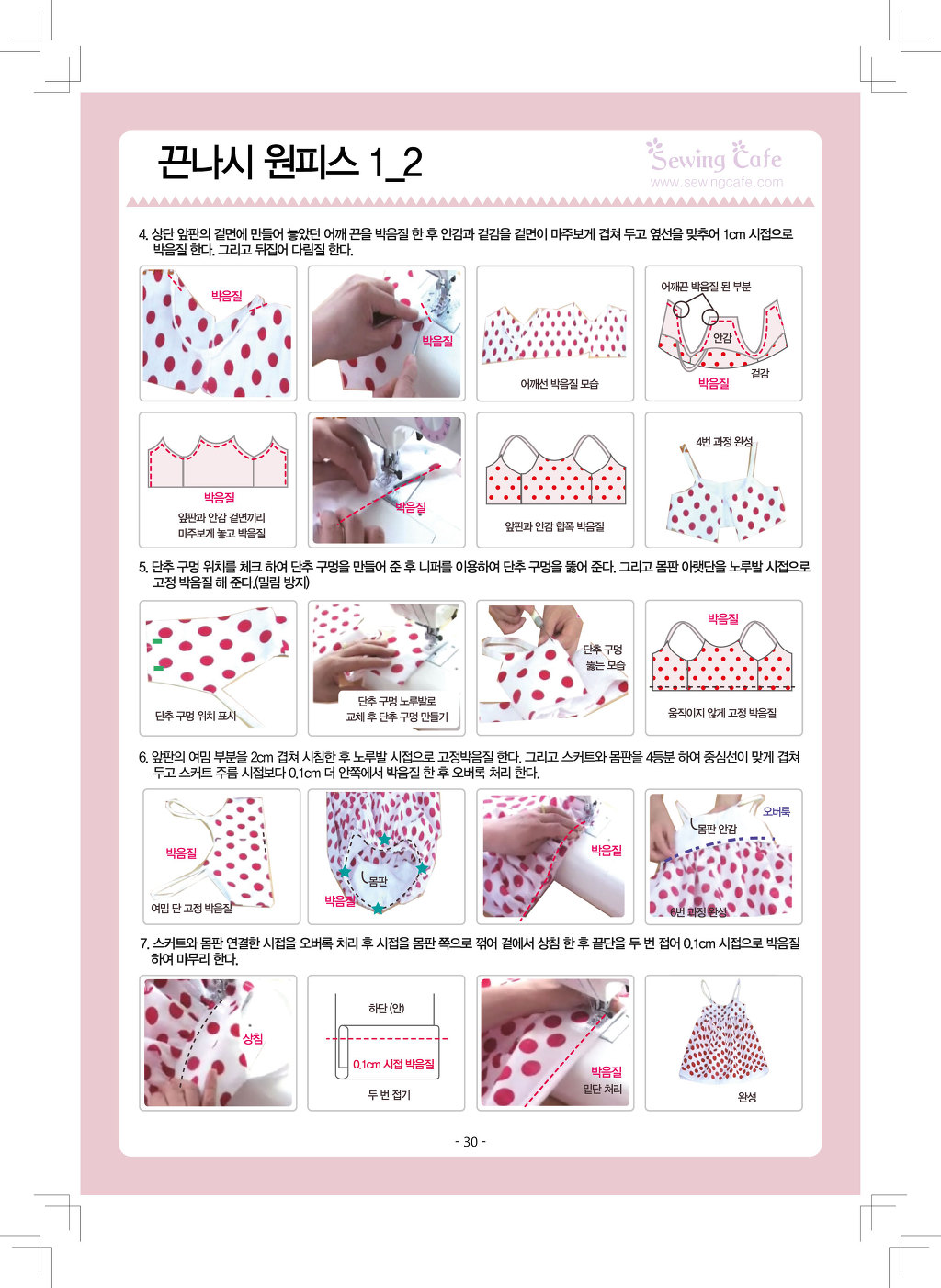 끈나시 원피스 1_2

Sewing Cafe
www.sewingcafe.com

4. 상단 앞판의 겉면에 만들어 놓았던 어깨 끈을 박음질 한 후 안감과 겉감을 겉면이 마주보게 겹쳐 두고 옆선을 맞추어 1cm 시접으로 박음질 한다. 그리고 뒤집어 다림질 한다.

박음질

박음질

어깨선 박음질 모습

어깨끈 박음질 된 부분

안감

겉감

박음질

박음질

앞판과 안감 겉면끼리 마주보게 놓고 박음질

박음질

앞판과 안감 합폭 박음질

4번 과정 완성

5. 단추 구멍 위치를 체크 하여 단추 구멍을 만들어 준 후 니퍼를 이용하여 단추 구멍을 뚫어 준다. 그리고 몸판 아랫단을 노루발 시접으로 고정 박음질 해 준다.(밀림 방지)

단추 구멍 위치 표시

단추 구멍 노루발로 교체 후 단추 구멍 만들기

단추 구멍 뚫는 모습

박음질

움직이지 않게 고정 박음질

6. 앞판의 여밈 부분을 2cm 겹쳐 시침한 후 노루발 시접으로 고정박음질 한다. 그리고 스커트와 몸판을 4등분 하여 중심선이 맞게 겹쳐 두고 스커트 주름 시접보다 0.1cm 더 안쪽에서 박음질 한 후 오버록 처리 한다.

박음질

여밈 단 고정 박음질

몸판

박음질

박음질

오버록

몸판 안감

6번 과정 완성

7. 스커트와 몸판 연결한 시접을 오버록 처리 후 시접을 몸판 쪽으로 꺾어 겉에서 상침 한 후 끝단을 두 번 접어 0.1cm 시접으로 박음질 하여 마무리 한다.

상침

하단 (안)

0.1cm 시접 박음질

두 번 접기

박음질

밑단 처리

완성

- 30 -