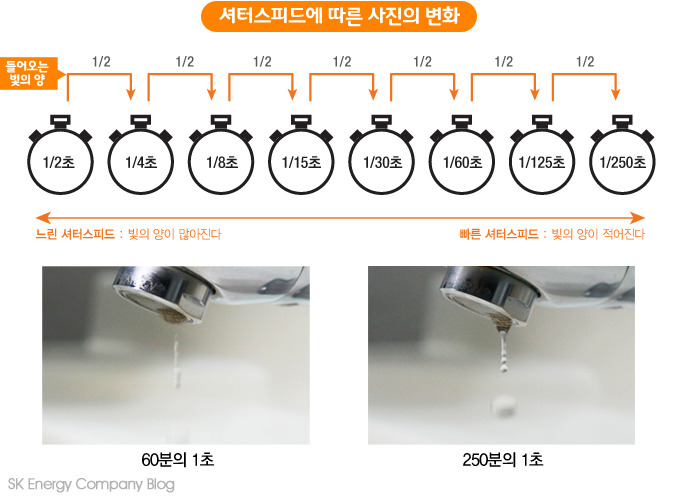 셔터스피드에 따른 사진의 변화

들어오는 빛의 양

1/2 1/2 1/2 1/2 1/2 1/2 1/2

1/2초 1/4초 1/8초 1/15초 1/30초 1/60초 1/125초 1/250초

느린 셔터스피드 : 빛의 양이 많아진다

빠른 셔터스피드 : 빛의 양이 적어진다

60분의 1초

250분의 1초

SK Energy Company Blog