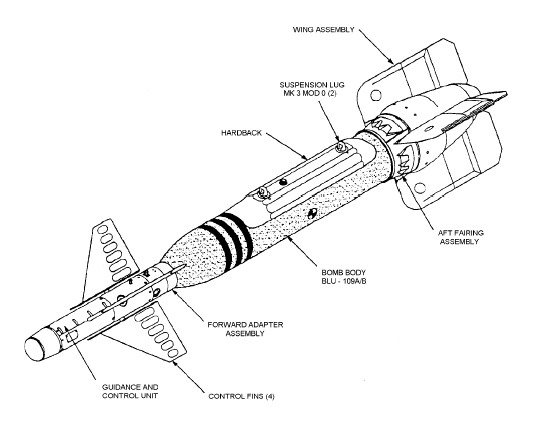 WING ASSEMBLY

SUSPENSION LUG
MK 3 MOD 0 (2)

HARDBACK

AFT FAIRING
ASSEMBLY

BOMB BODY
BLU - 109A/B

FORWARD ADAPTER
ASSEMBLY

GUIDANCE AND
CONTROL UNIT

CONTROL FINS (4)