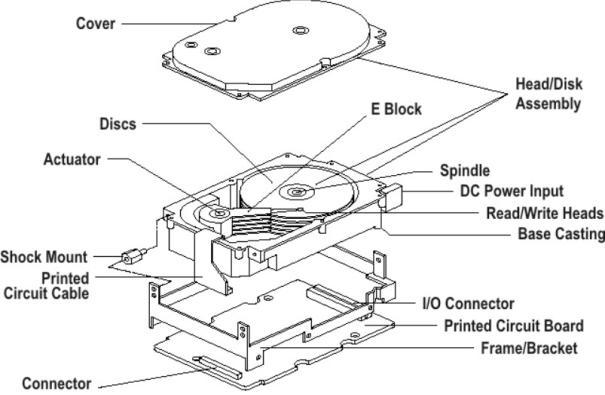 Cover

Head/Disk Assembly

E Block

Discs

Actuator

Spindle

DC Power Input

Read/Write Heads

Base Casting

Shock Mount

Printed Circuit Cable

I/O Connector

Printed Circuit Board

Frame/Bracket

Connector