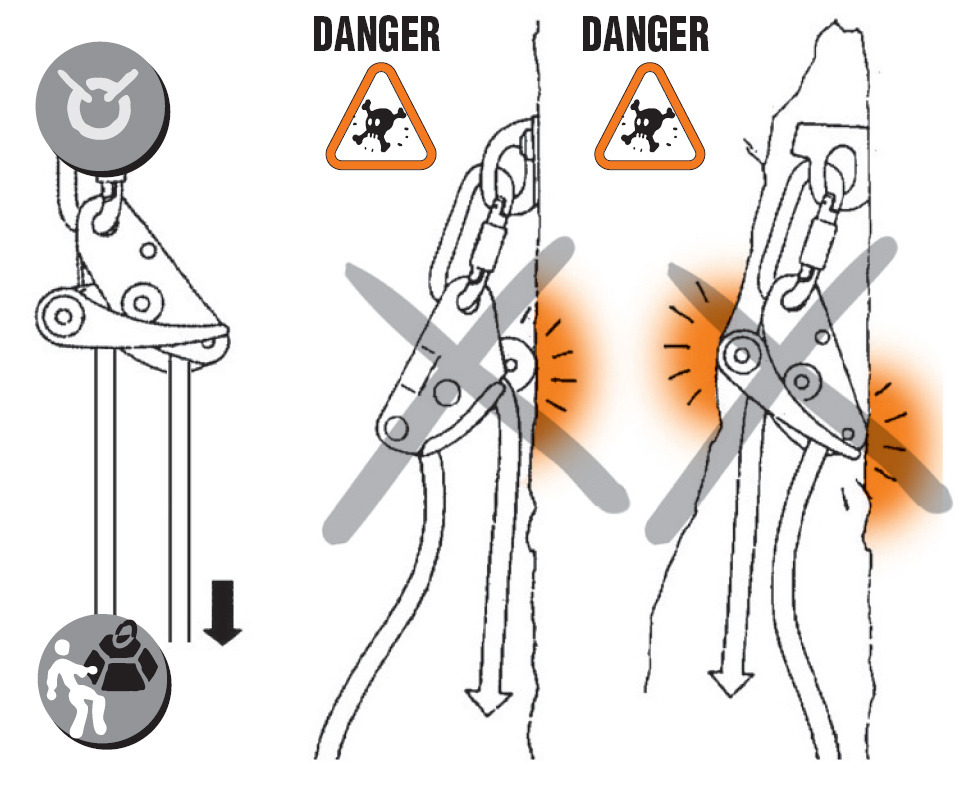 DANGER

DANGER