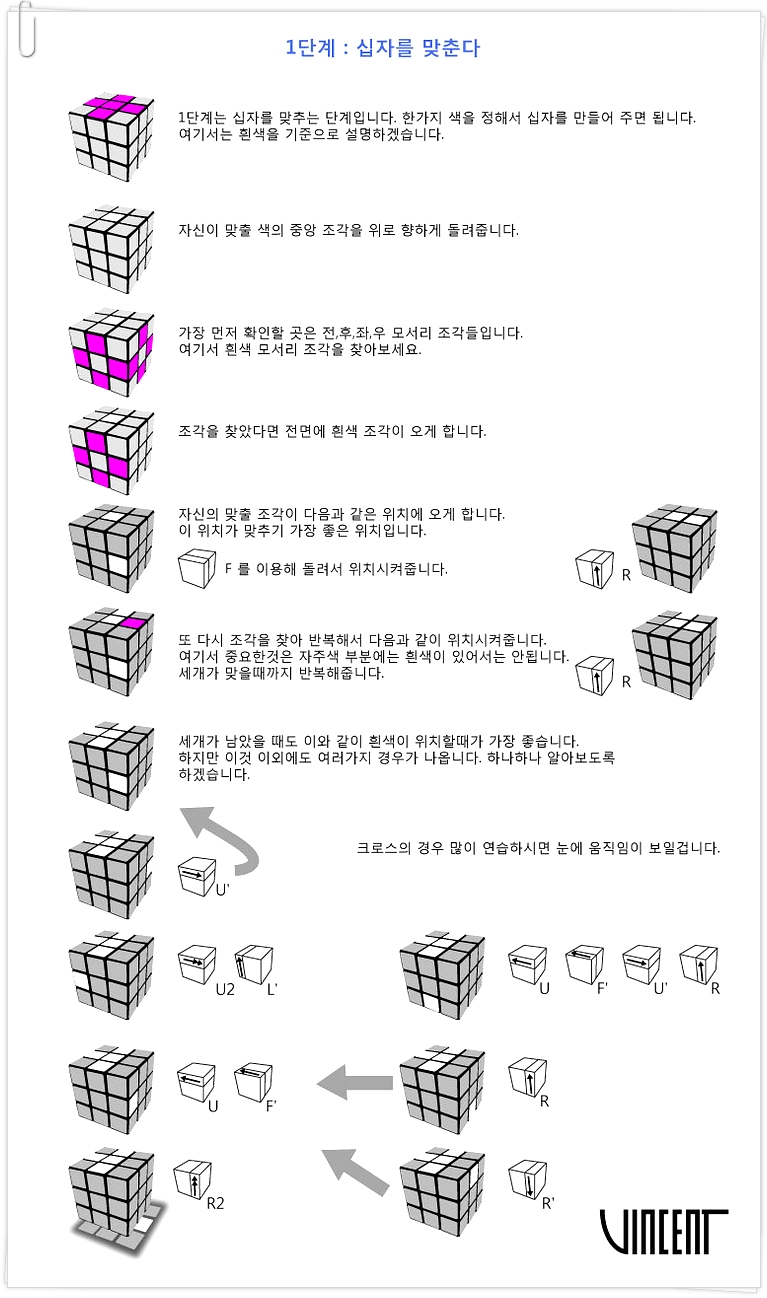 1단계 : 십자를 맞춘다

1단계는 십자를 맞추는 단계입니다. 한가지 색을 정해서 십자를 만들어 주면 됩니다. 여기서는 흰색을 기준으로 설명하겠습니다.

자신이 맞출 색의 중앙 조각을 위로 향하게 돌려줍니다.

가장 먼저 확인할 곳은 전,후,좌,우 모서리 조각들입니다. 여기서 흰색 모서리 조각을 찾아보세요.

조각을 찾았다면 전면에 흰색 조각이 오게 합니다.

자신의 맞출 조각이 다음과 같은 위치에 오게 합니다. 이 위치가 맞추기 가장 좋은 위치입니다.

F 를 이용해 돌려서 위치시켜줍니다.

R

또 다시 조각을 찾아 반복해서 다음과 같이 위치시켜줍니다. 여기서 중요한것은 자주색 부분에는 흰색이 있어서는 안됩니다. 세개가 맞을때까지 반복해줍니다.

R

세개가 남았을 때도 이와 같이 흰색이 위치할때가 가장 좋습니다. 하지만 이것 이외에도 여러가지 경우가 나옵니다. 하나하나 알아보도록 하겠습니다.

U'

크로스의 경우 많이 연습하시면 눈에 움직임이 보일겁니다.

U2 L'

U F' U' R

U F'

R

R2

R'

VINCENT