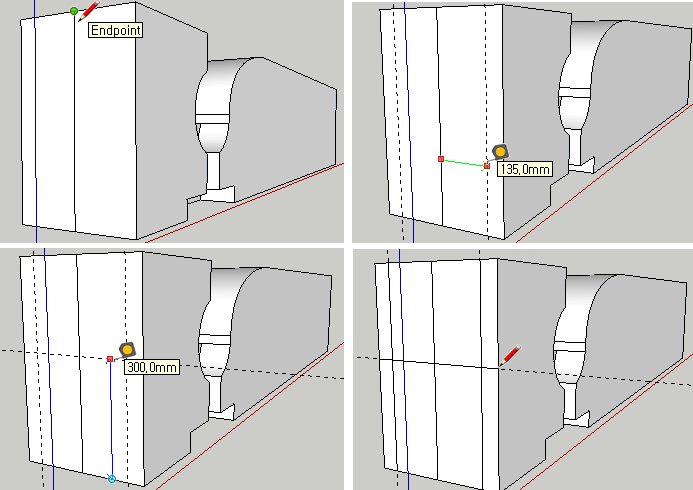 Endpoint

135,0mm

300,0mm