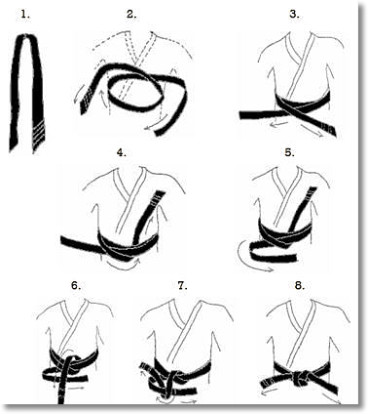 1.

2.

3.

4.

5.

6.

7.

8.