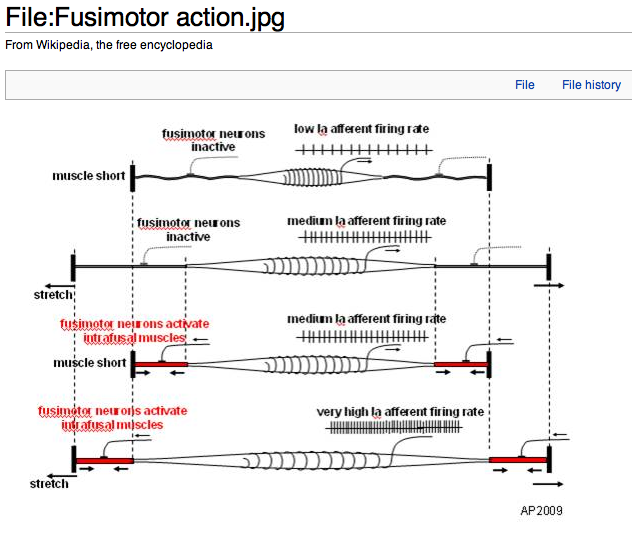 File:Fusimotor action.jpg

From Wikipedia, the free encyclopedia

File File history

fusimotor neurons inactive

low Ia afferent firing rate

muscle short

fusimotor neurons inactive

medium Ia afferent firing rate

stretch

fusimotor neurons activate intrafusal muscles

medium Ia afferent firing rate

muscle short

fusimotor neurons activate intrafusal muscles

very high Ia afferent firing rate

stretch

AP2009