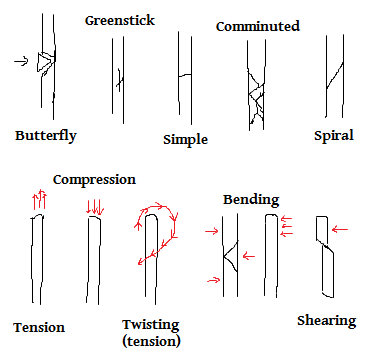 Greenstick

Comminuted

Butterfly

Simple

Spiral

Compression

Bending

Tension

Twisting (tension)

Shearing