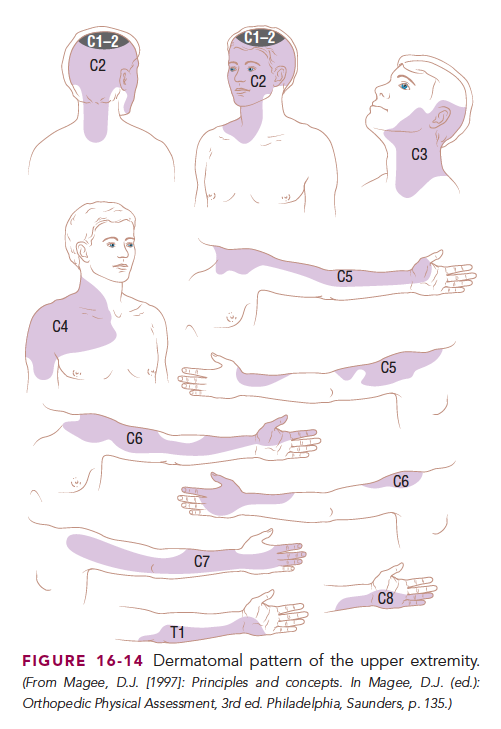 C1–2
C2
C1–2
C2
C3
C4
C5
C5
C6
C6
C7
C8
T1

FIGURE 16-14 Dermatomal pattern of the upper extremity. (From Magee, D.J. [1997]: Principles and concepts. In Magee, D.J. (ed.): Orthopedic Physical Assessment, 3rd ed. Philadelphia, Saunders, p. 135.)