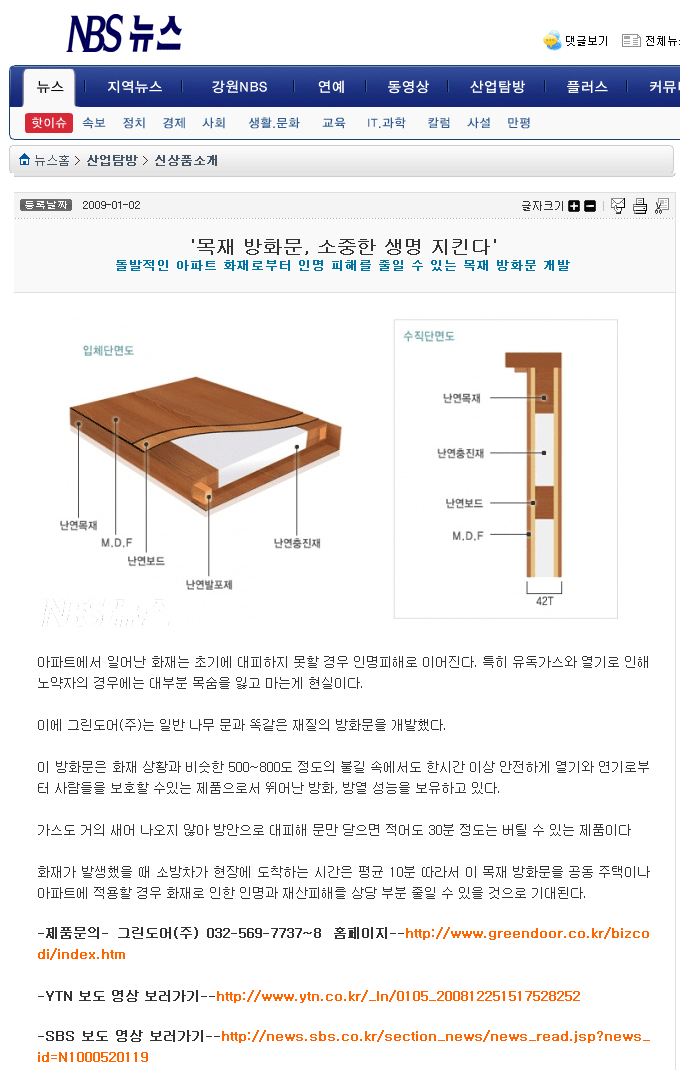 NBS 뉴스

댓글보기 전체뉴

뉴스 지역뉴스 강원NBS 연예 동영상 산업탐방 플러스 커뮤

핫이슈 속보 정치 경제 사회 생활.문화 교육 IT.과학 칼럼 사설 만평

뉴스홈 > 산업탐방 > 신상품소개

등록날짜 2009-01-02 글자크기

'목재 방화문, 소중한 생명 지킨다'
돌발적인 아파트 화재로부터 인명 피해를 줄일 수 있는 목재 방화문 개발

입체단면도
난연목재
M.D.F
난연보드
난연발포제
난연충진재

수직단면도
난연목재
난연충진재
난연보드
M.D.F
42T

아파트에서 일어난 화재는 초기에 대피하지 못할 경우 인명피해로 이어진다. 특히 유독가스와 열기로 인해 노약자의 경우에는 대부분 목숨을 잃고 마는게 현실이다.

이에 그린도어(주)는 일반 나무 문과 똑같은 재질의 방화문을 개발했다.

이 방화문은 화재 상황과 비슷한 500~800도 정도의 불길 속에서도 한시간 이상 안전하게 열기와 연기로부터 사람들을 보호할 수있는 제품으로서 뛰어난 방화, 방열 성능을 보유하고 있다.

가스도 거의 새어 나오지 않아 방안으로 대피해 문만 닫으면 적어도 30분 정도는 버틸 수 있는 제품이다

화재가 발생했을 때 소방차가 현장에 도착하는 시간은 평균 10분 따라서 이 목재 방화문을 공동 주택이나 아파트에 적용할 경우 화재로 인한 인명과 재산피해를 상당 부분 줄일 수 있을 것으로 기대된다.

-제품문의- 그린도어(주) 032-569-7737~8 홈페이지--http://www.greendoor.co.kr/bizcodi/index.htm

-YTN 보도 영상 보러가기--http://www.ytn.co.kr/_ln/0105_200812251517528252

-SBS 보도 영상 보러가기--http://news.sbs.co.kr/section_news/news_read.jsp?news_id=N1000520119