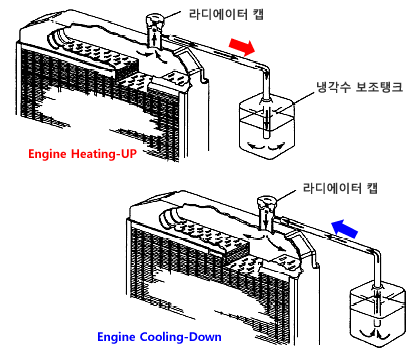 라디에이터 캡

냉각수 보조탱크

Engine Heating-UP

라디에이터 캡

Engine Cooling-Down