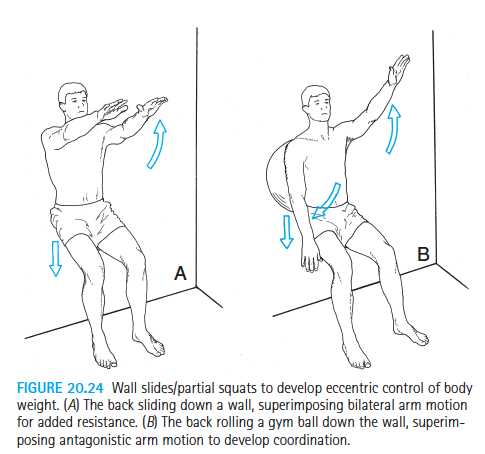 A

B

FIGURE 20.24 Wall slides/partial squats to develop eccentric control of body weight. (A) The back sliding down a wall, superimposing bilateral arm motion for added resistance. (B) The back rolling a gym ball down the wall, superimposing antagonistic arm motion to develop coordination.