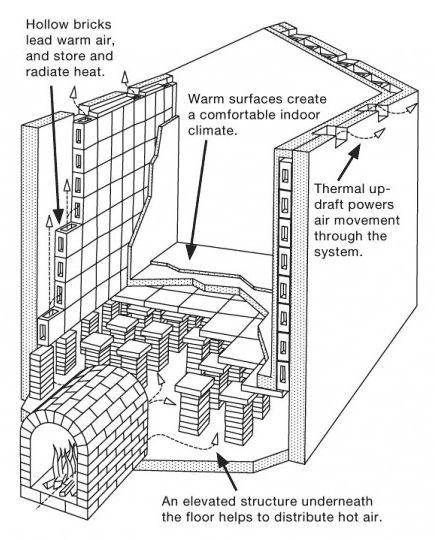 Hollow bricks lead warm air, and store and radiate heat.

Warm surfaces create a comfortable indoor climate.

Thermal updraft powers air movement through the system.

An elevated structure underneath the floor helps to distribute hot air.