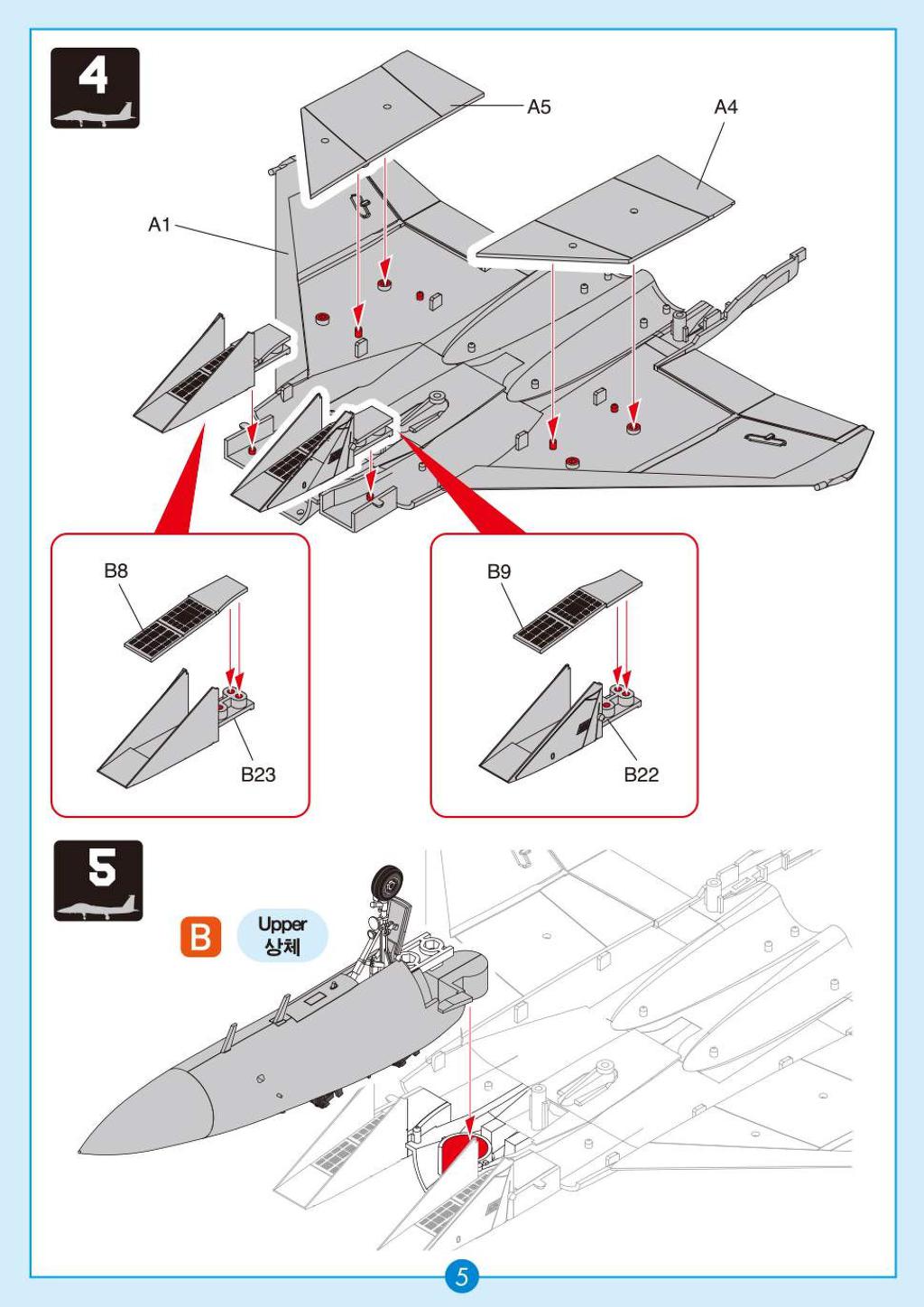 4

A5

A4

A1

B8

B23

B9

B22

5

B

Upper
상체

5