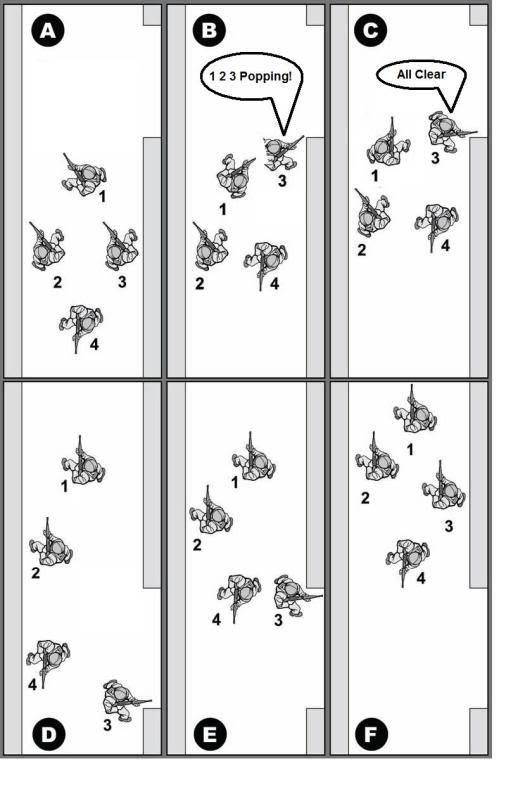 A

1
2
3
4

B

1 2 3 Popping!

3
1
2
4

C

All Clear

1
3
2
4

1
2
4
3

D

1
2
4
3

E

1
2
3
4

F